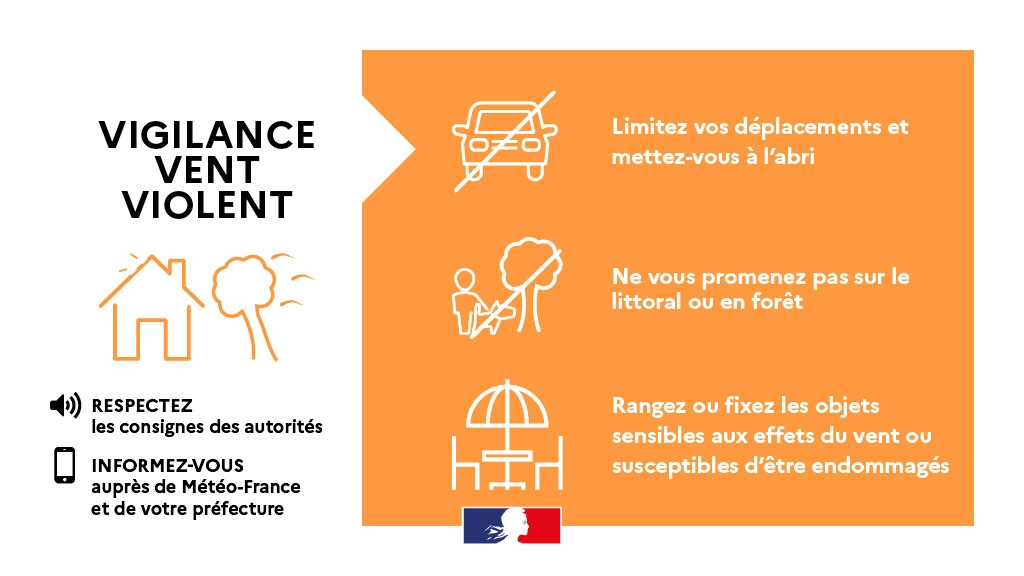 VIGILANCE VENT VIOLENT

RESPECTEZ les consignes des autorités

INFORMEZ-VOUS auprès de Météo-France et de votre préfecture

Limitez vos déplacements et mettez-vous à l'abri

Ne vous promenez pas sur le littoral ou en forêt

Rangez ou fixez les objets sensibles aux effets du vent ou susceptibles d'être endommagés